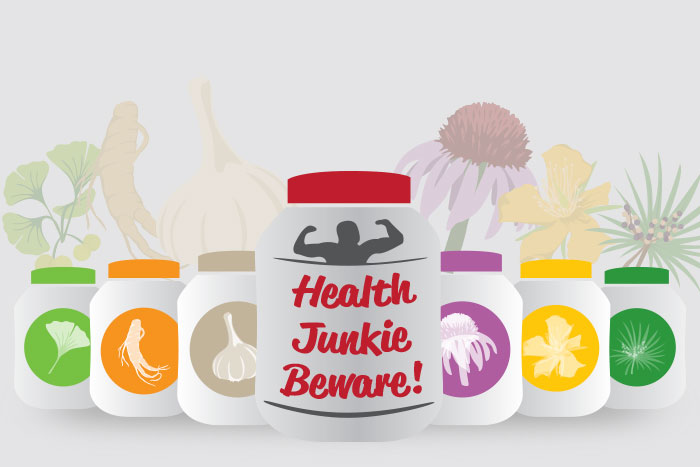 Health Junkie Beware!